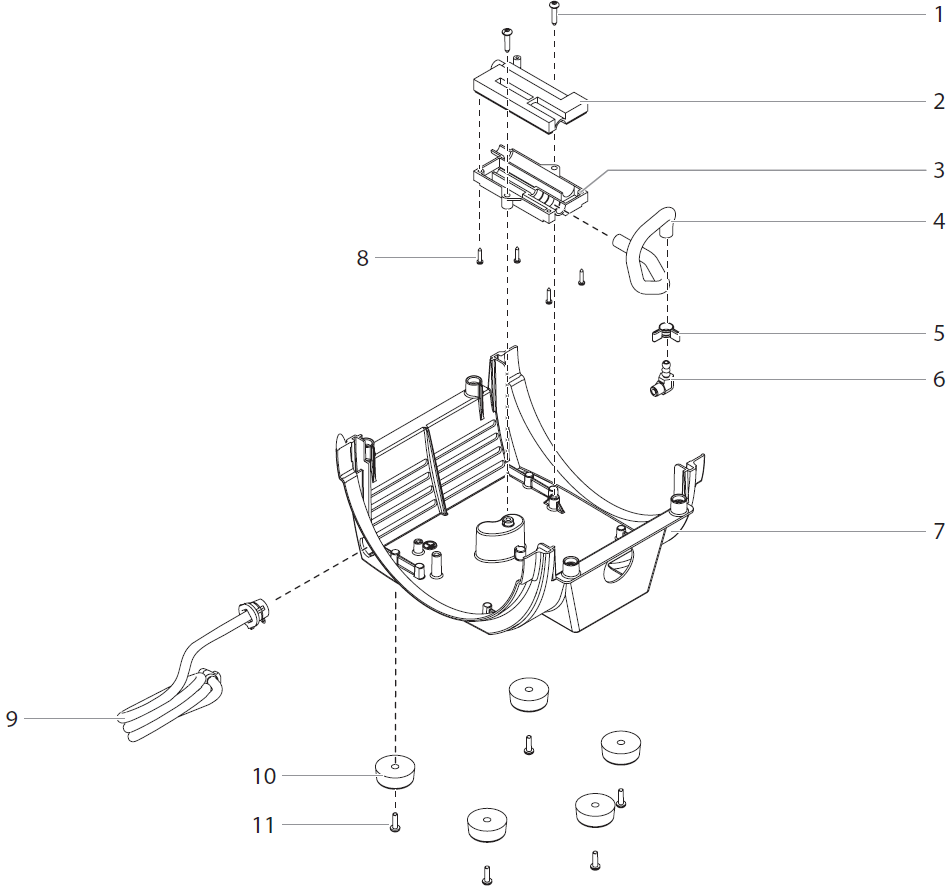 1
2
3
4
8
5
6
7
9
10
11